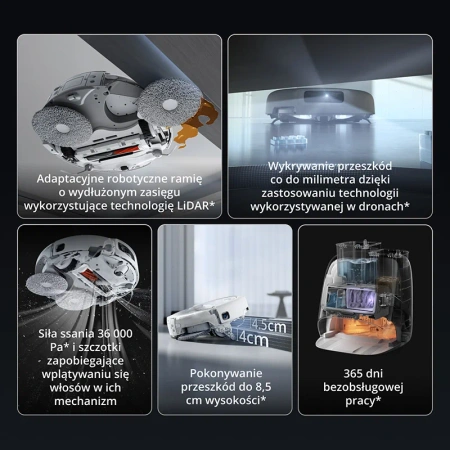 Adaptacyjne robotyczne ramię o wydłużonym zasięgu wykorzystujące technologię LiDAR*

Wykrywanie przeszkód co do milimetra dzięki zastosowaniu technologii wykorzystywanej w dronach*

Siła ssania 36 000 Pa* i szczotki zapobiegające wplątywaniu się włosów w ich mechanizm

4.5cm

4cm

Pokonywanie przeszkód do 8,5 cm wysokości*

365 dni bezobsługowej pracy*